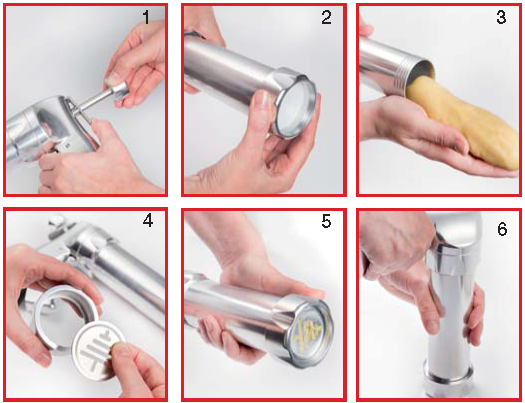 1

2

3

4

5

6